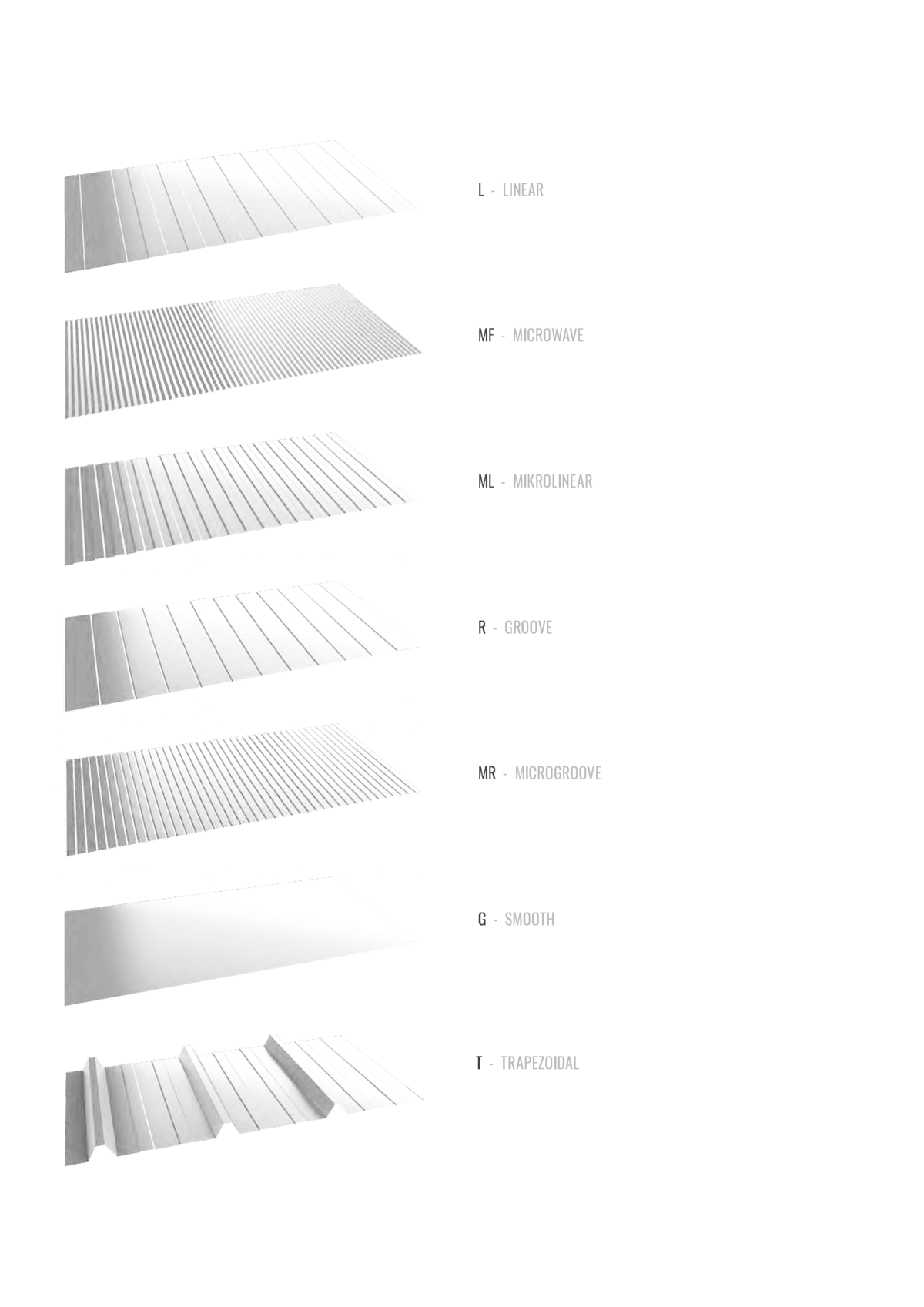 L - LINEAR

MF - MICROWAVE

ML - MIKROLINEAR

R - GROOVE

MR - MICROGROOVE

G - SMOOTH

T - TRAPEZOIDAL